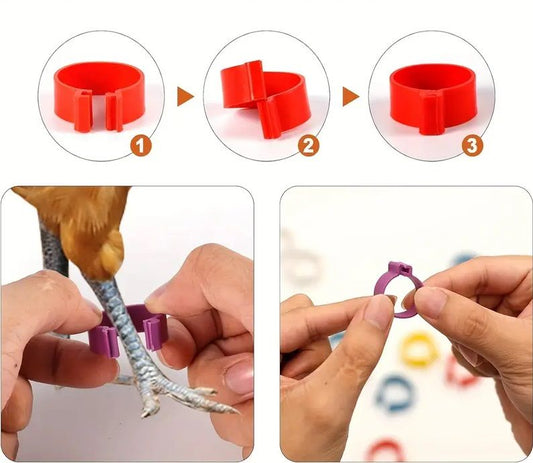 1
2
3